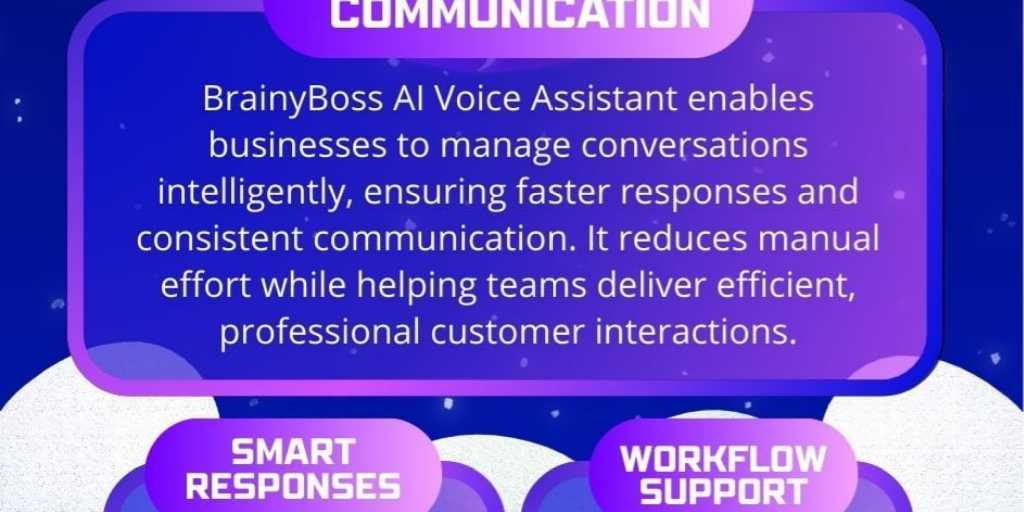 COMMUNICATION

BrainyBoss AI Voice Assistant enables businesses to manage conversations intelligently, ensuring faster responses and consistent communication. It reduces manual effort while helping teams deliver efficient, professional customer interactions.

SMART RESPONSES

WORKFLOW SUPPORT